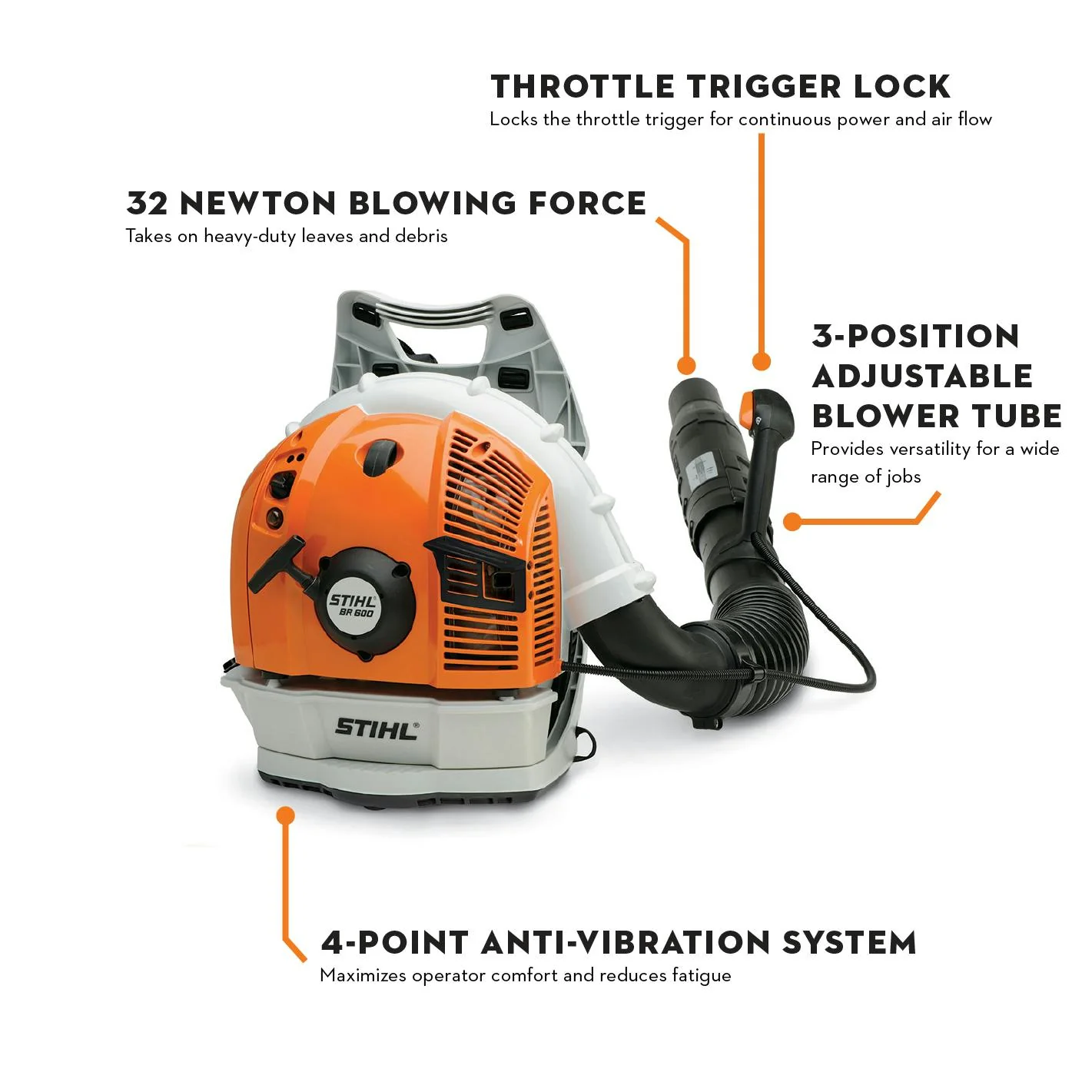 THROTTLE TRIGGER LOCK
Locks the throttle trigger for continuous power and air flow

32 NEWTON BLOWING FORCE
Takes on heavy-duty leaves and debris

3-POSITION ADJUSTABLE BLOWER TUBE
Provides versatility for a wide range of jobs

STIHL
BR 600

STIHL®

4-POINT ANTI-VIBRATION SYSTEM
Maximizes operator comfort and reduces fatigue